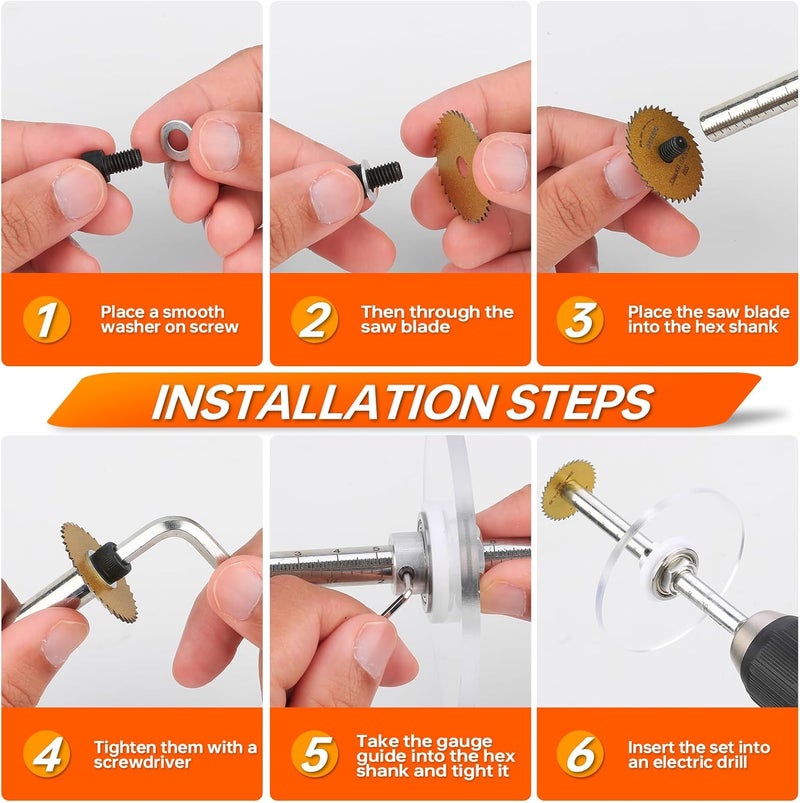 1 Place a smooth washer on screw

2 Then through the saw blade

3 Place the saw blade into the hex shank

INSTALLATION STEPS

4 Tighten them with a screwdriver

5 Take the gauge guide into the hex shank and tight it

6 Insert the set into an electric drill